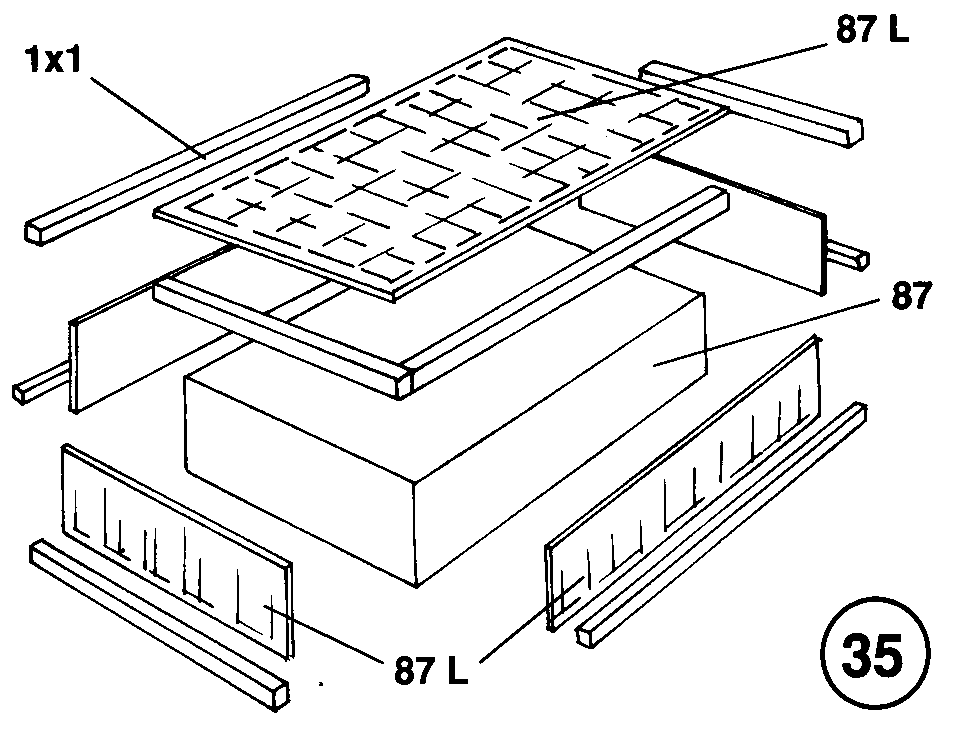 1x1

87 L

87

87 L

35